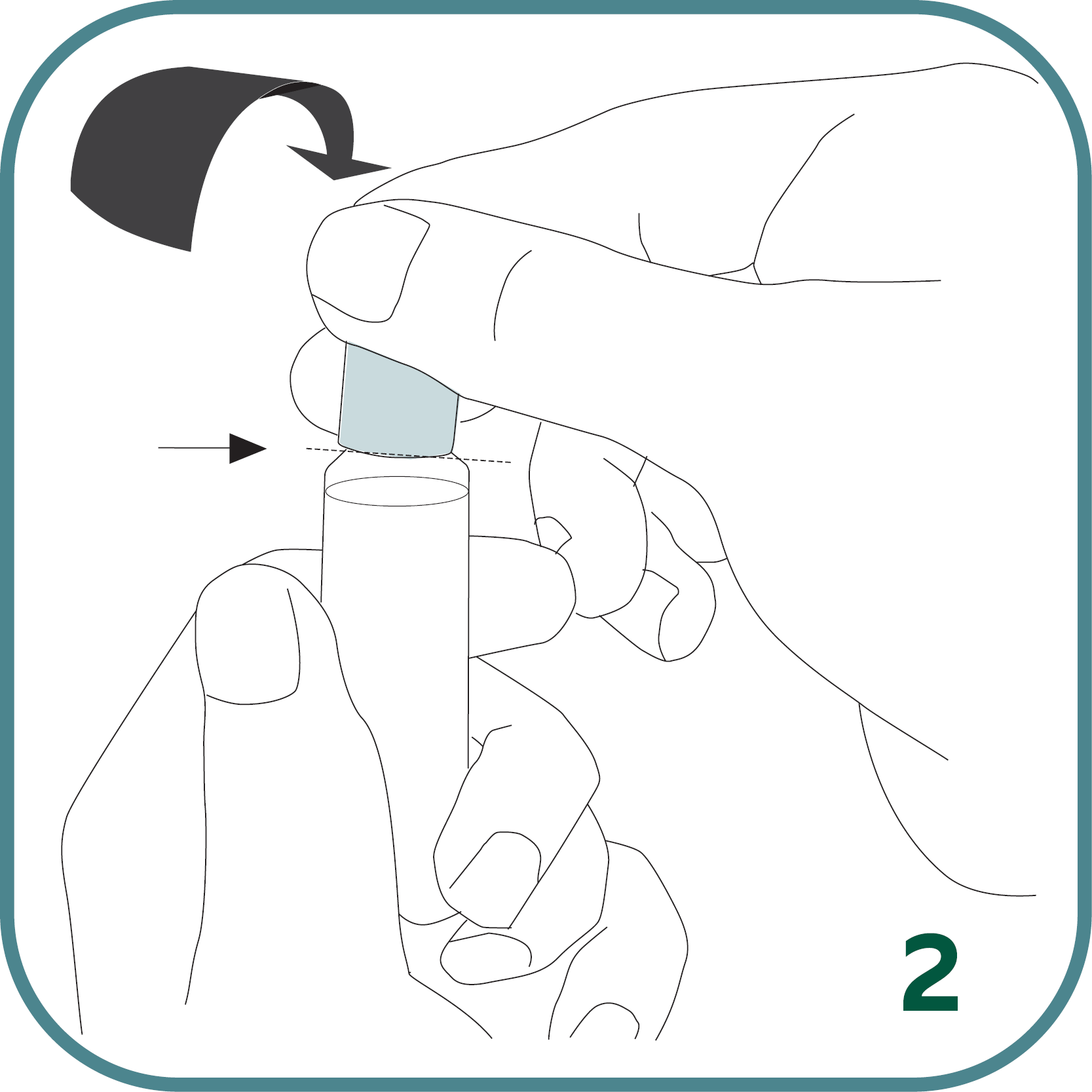 2